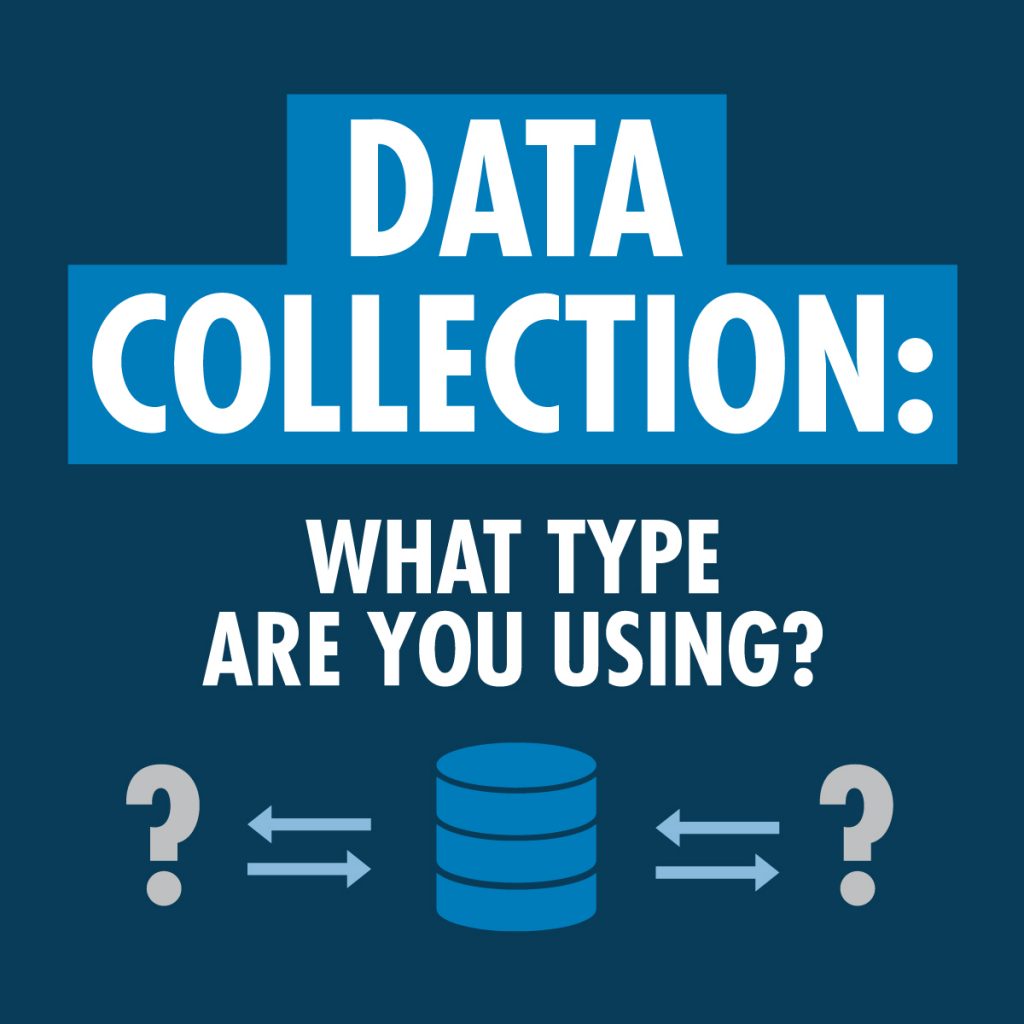 DATA COLLECTION:

WHAT TYPE ARE YOU USING?

?

?