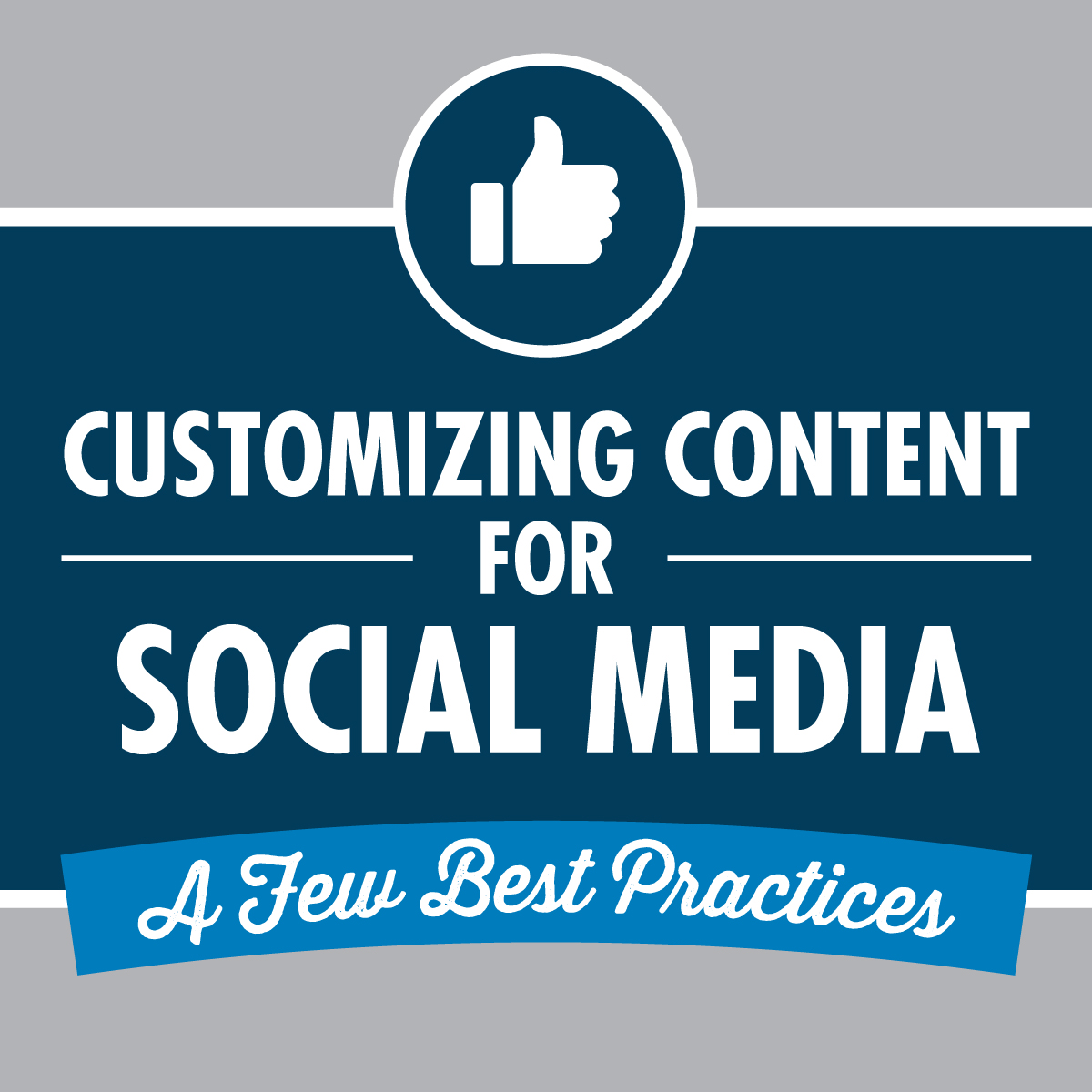 CUSTOMIZING CONTENT
FOR
SOCIAL MEDIA

A Few Best Practices